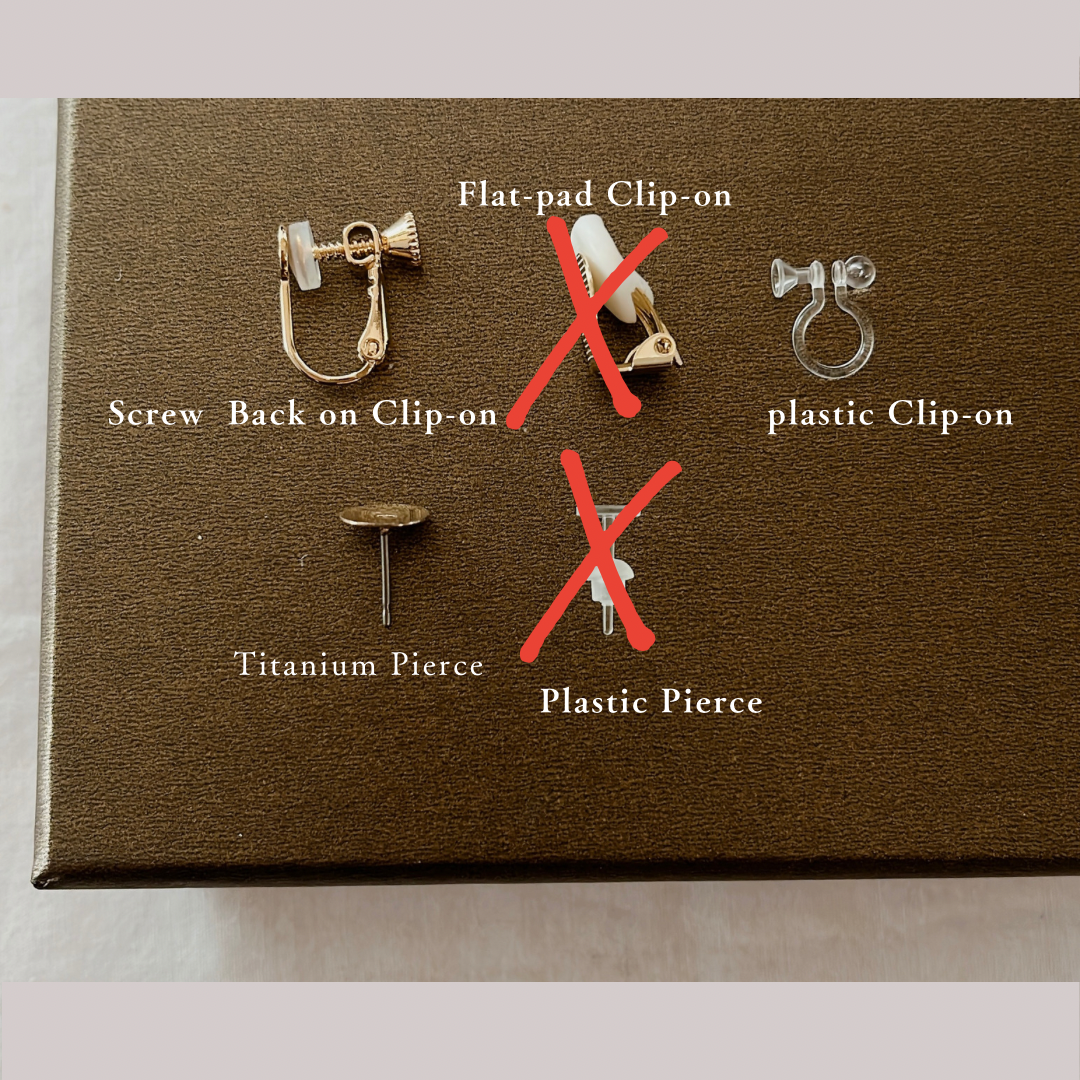 Flat-pad Clip-on

Screw Back on Clip-on

plastic Clip-on

Titanium Pierce

Plastic Pierce